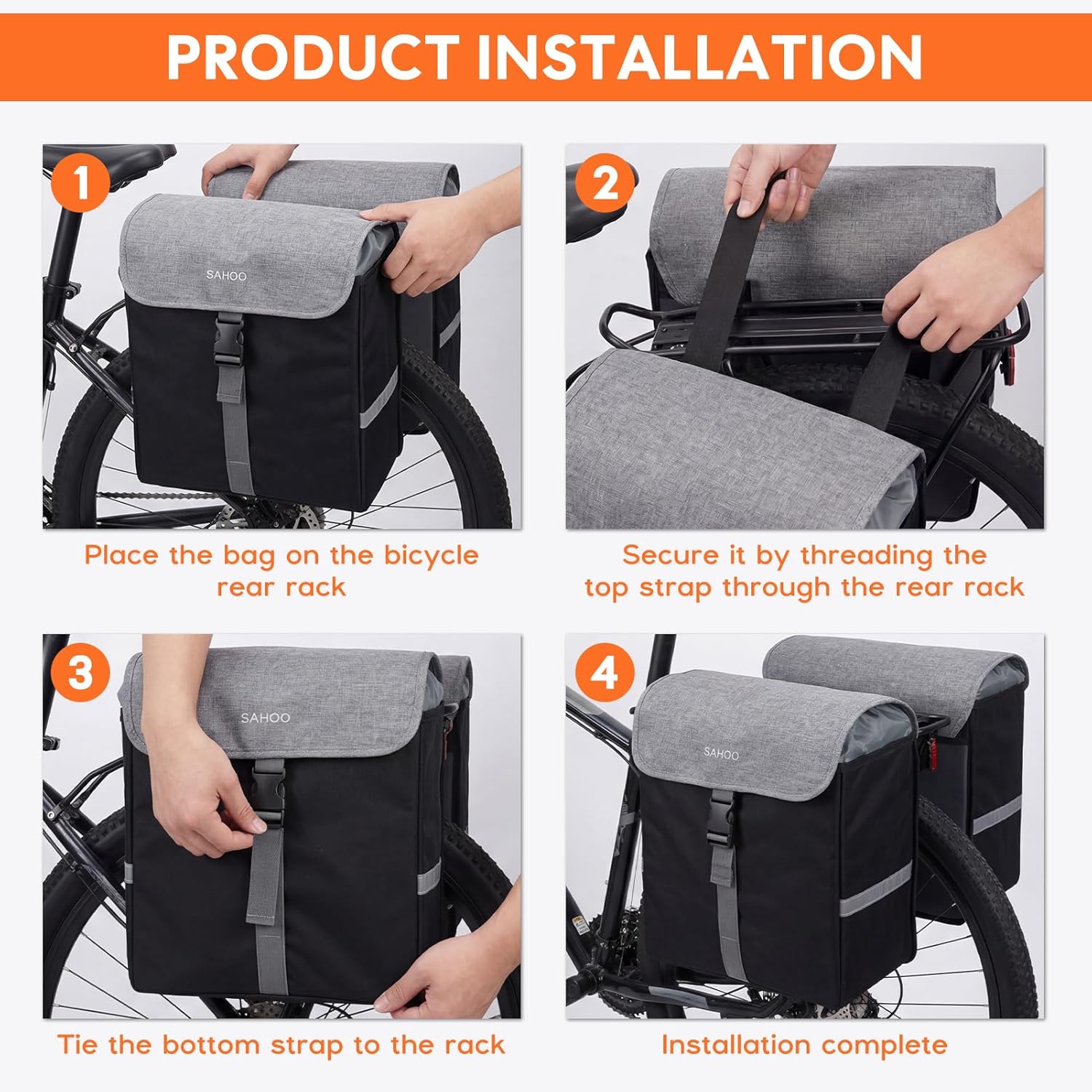 PRODUCT INSTALLATION

1

SAHOO

Place the bag on the bicycle rear rack

2

Secure it by threading the top strap through the rear rack

3

SAHOO

Tie the bottom strap to the rack

4

SAHOO

Installation complete